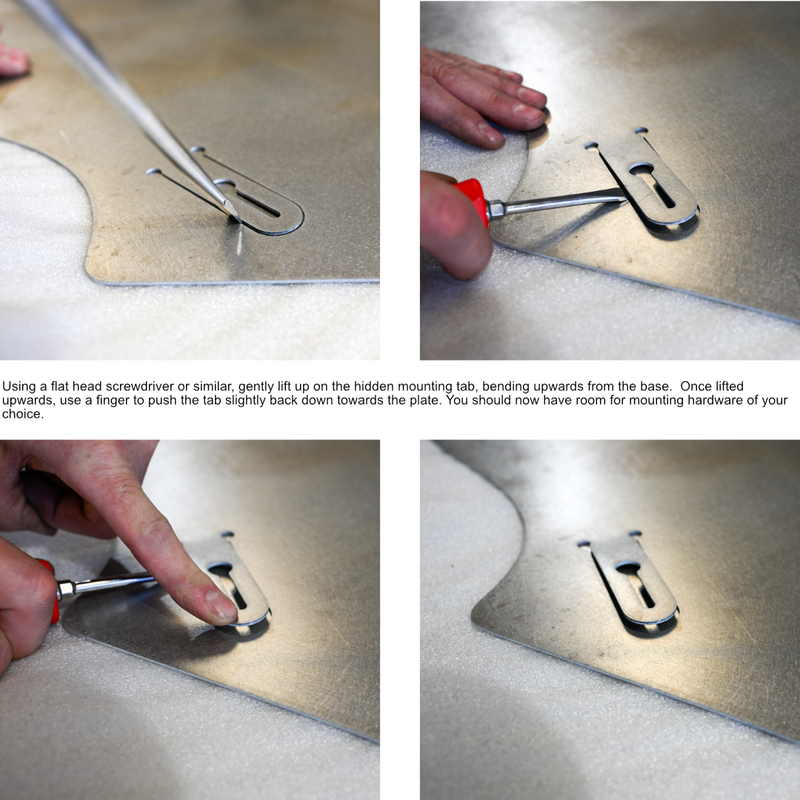 Using a flat head screwdriver or similar, gently lift up on the hidden mounting tab, bending upwards from the base. Once lifted upwards, use a finger to push the tab slightly back down towards the plate. You should now have room for mounting hardware of your choice.